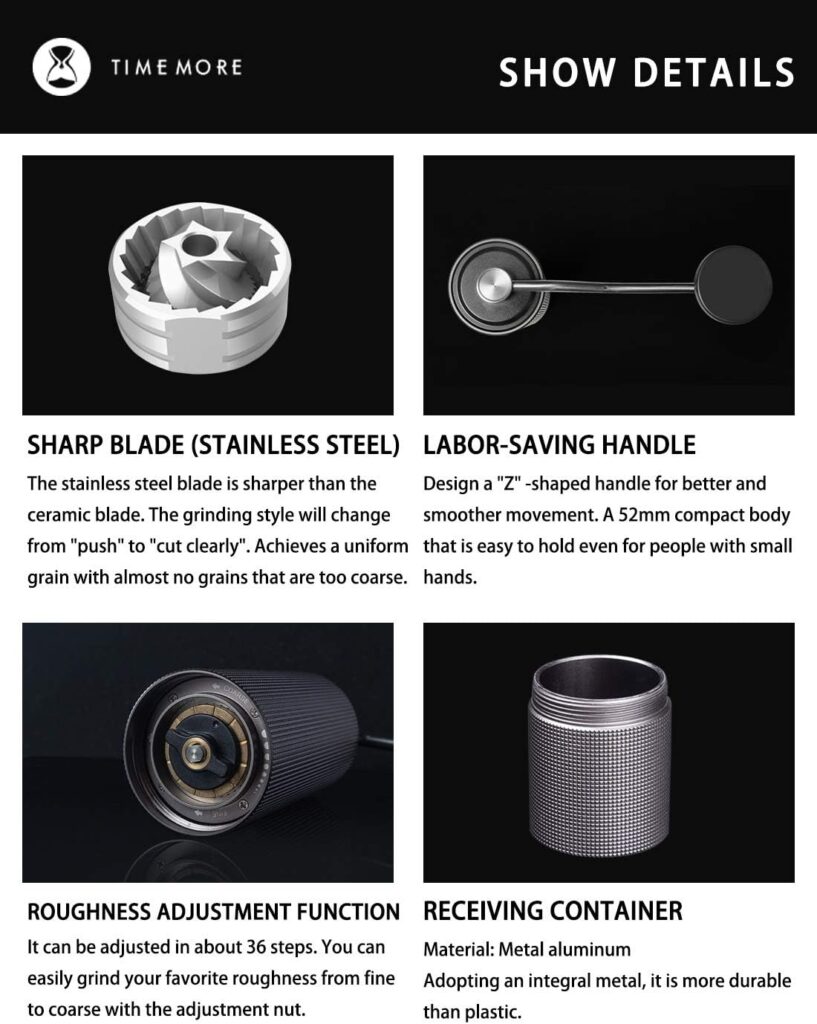 TIMEMORE

SHOW DETAILS

SHARP BLADE (STAINLESS STEEL)

The stainless steel blade is sharper than the ceramic blade. The grinding style will change from "push" to "cut clearly". Achieves a uniform grain with almost no grains that are too coarse.

LABOR-SAVING HANDLE

Design a "Z" -shaped handle for better and smoother movement. A 52mm compact body that is easy to hold even for people with small hands.

ROUGHNESS ADJUSTMENT FUNCTION

It can be adjusted in about 36 steps. You can easily grind your favorite roughness from fine to coarse with the adjustment nut.

RECEIVING CONTAINER

Material: Metal aluminum
Adopting an integral metal, it is more durable than plastic.