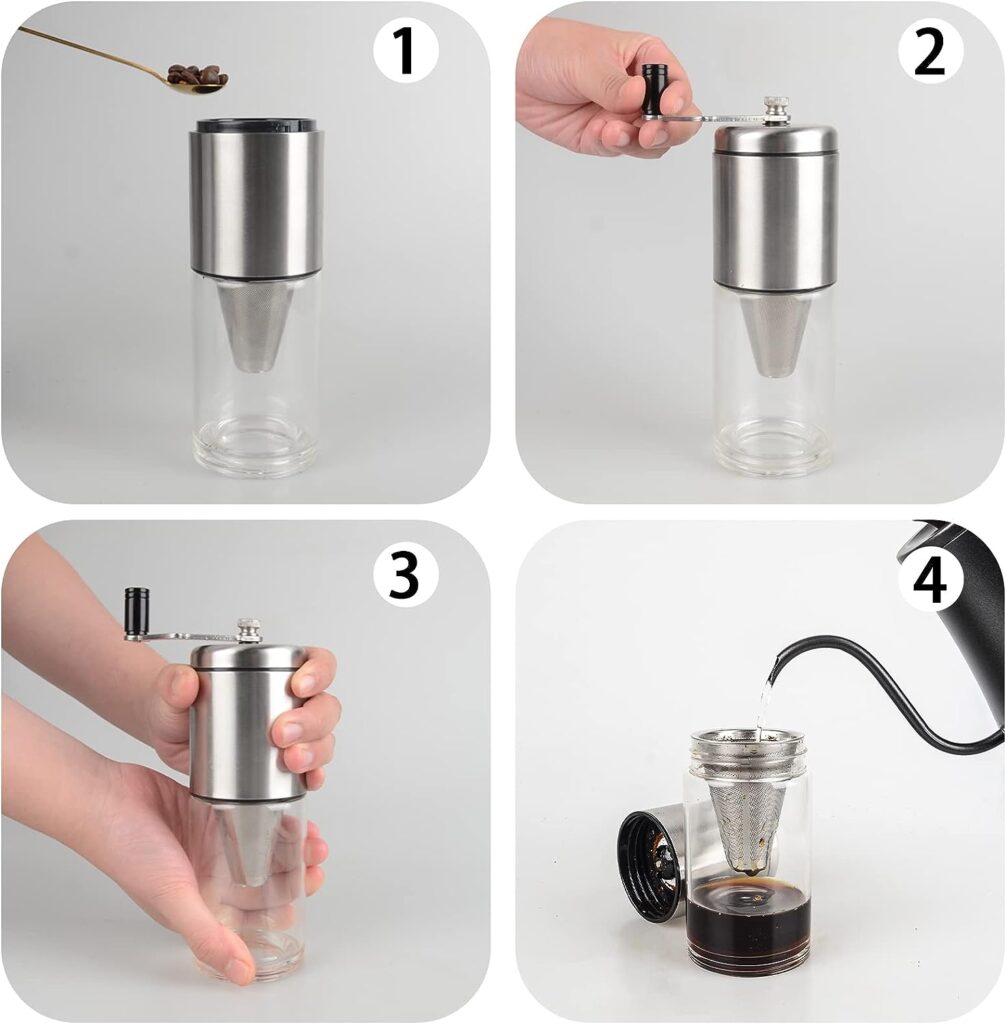 1

2

3

4