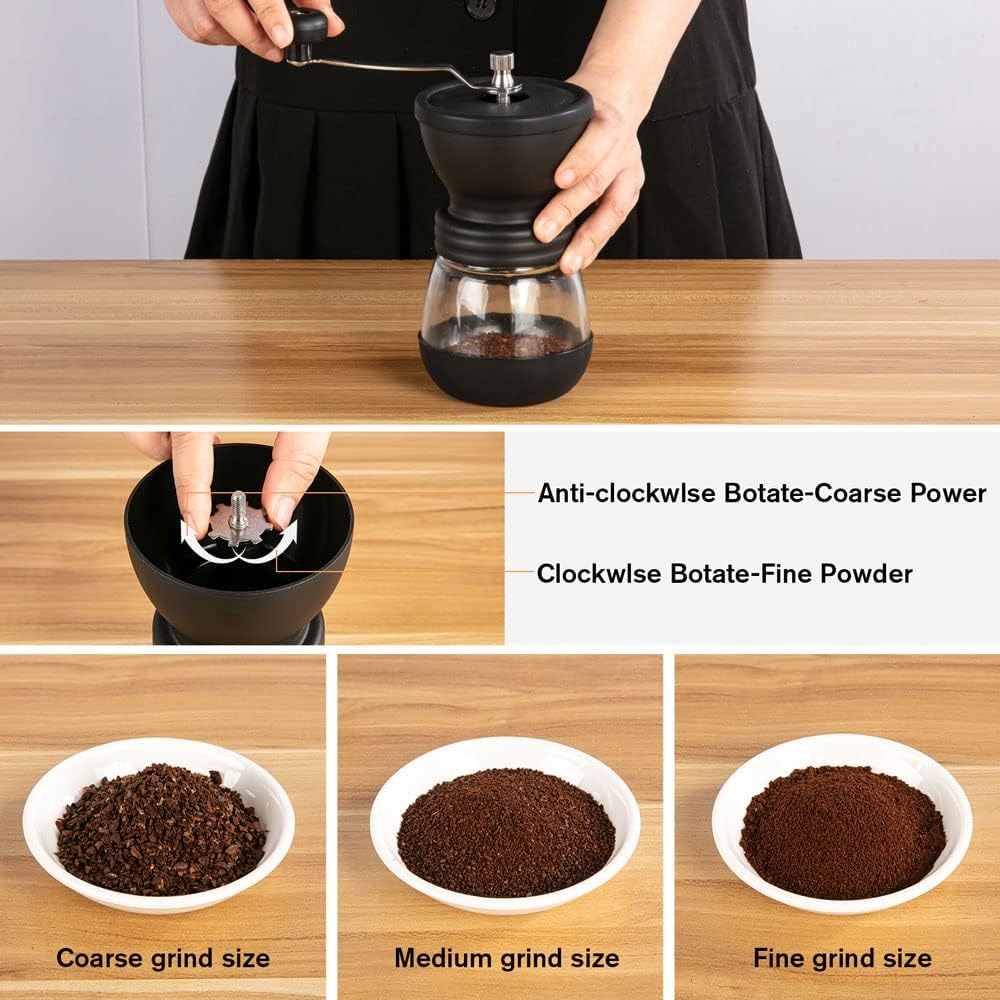 Anti-clockwlse Botate-Coarse Power

Clockwlse Botate-Fine Powder

Coarse grind size

Medium grind size

Fine grind size