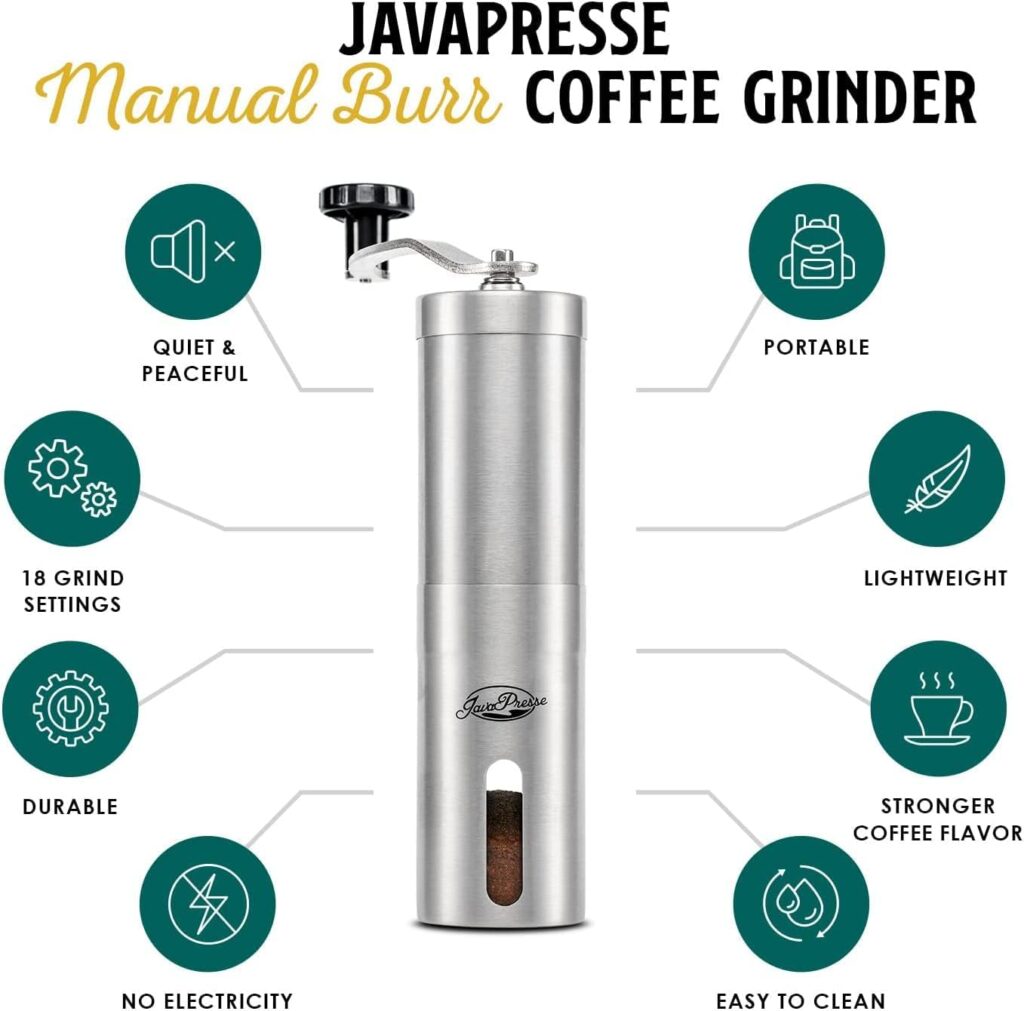 JAVAPRESSE
Manual Burr COFFEE GRINDER

QUIET & PEACEFUL

18 GRIND SETTINGS

DURABLE

NO ELECTRICITY

JavaPresse

PORTABLE

LIGHTWEIGHT

STRONGER COFFEE FLAVOR

EASY TO CLEAN